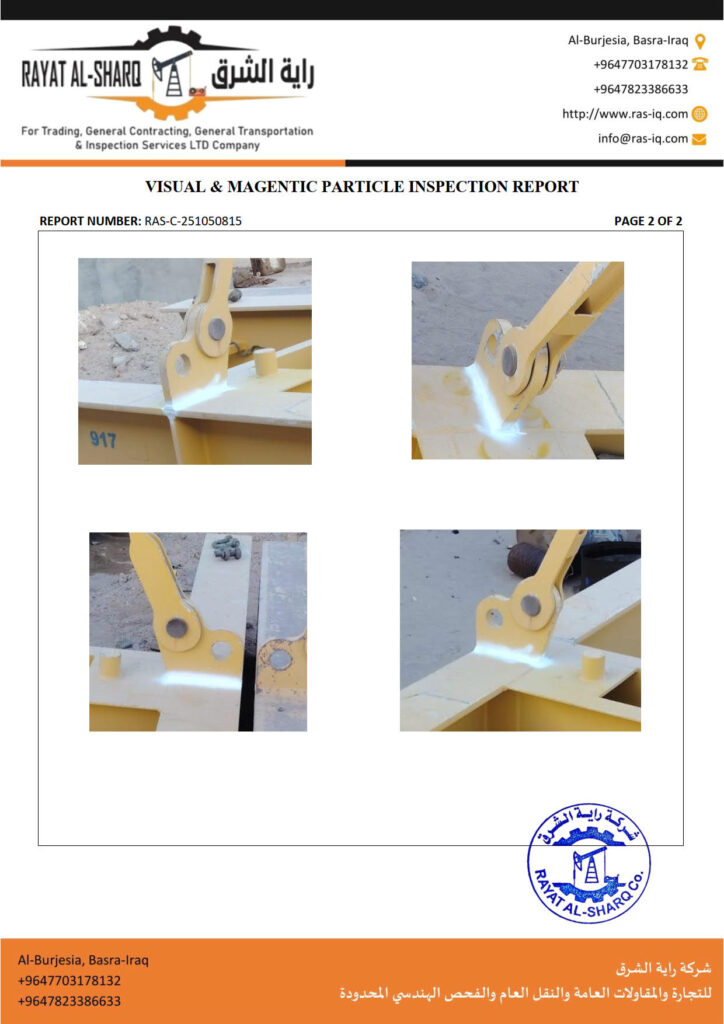 RAYAT AL-SHARQ راية الشرق

For Trading, General Contracting, General Transportation & Inspection Services LTD Company

Al-Burjesia, Basra-Iraq
+9647703178132
+9647823386633
http://www.ras-iq.com
info@ras-iq.com

VISUAL & MAGENTIC PARTICLE INSPECTION REPORT

REPORT NUMBER: RAS-C-251050815

PAGE 2 OF 2

917

شركة راية الشرق
RAYAT AL-SHARQ Co.

Al-Burjesia, Basra-Iraq
+9647703178132
+9647823386633

شركة راية الشرق
للتجارة والمقاولات العامة والنقل العام والفحص الهندسي المحدودة